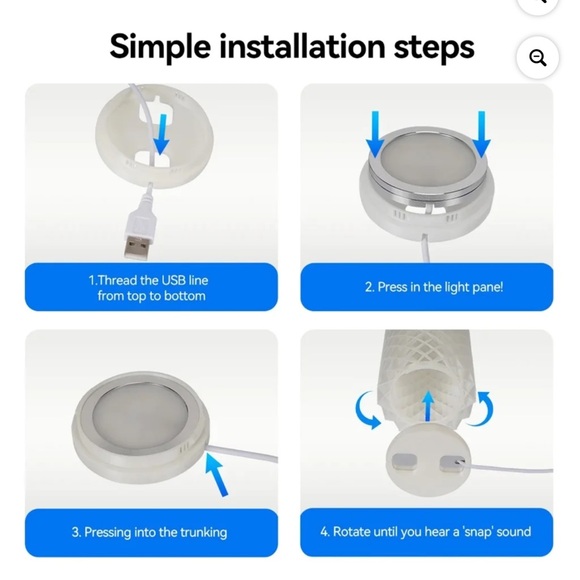 Simple installation steps

1.Thread the USB line from top to bottom

2. Press in the light pane!

3. Pressing into the trunking

4. Rotate until you hear a 'snap' sound